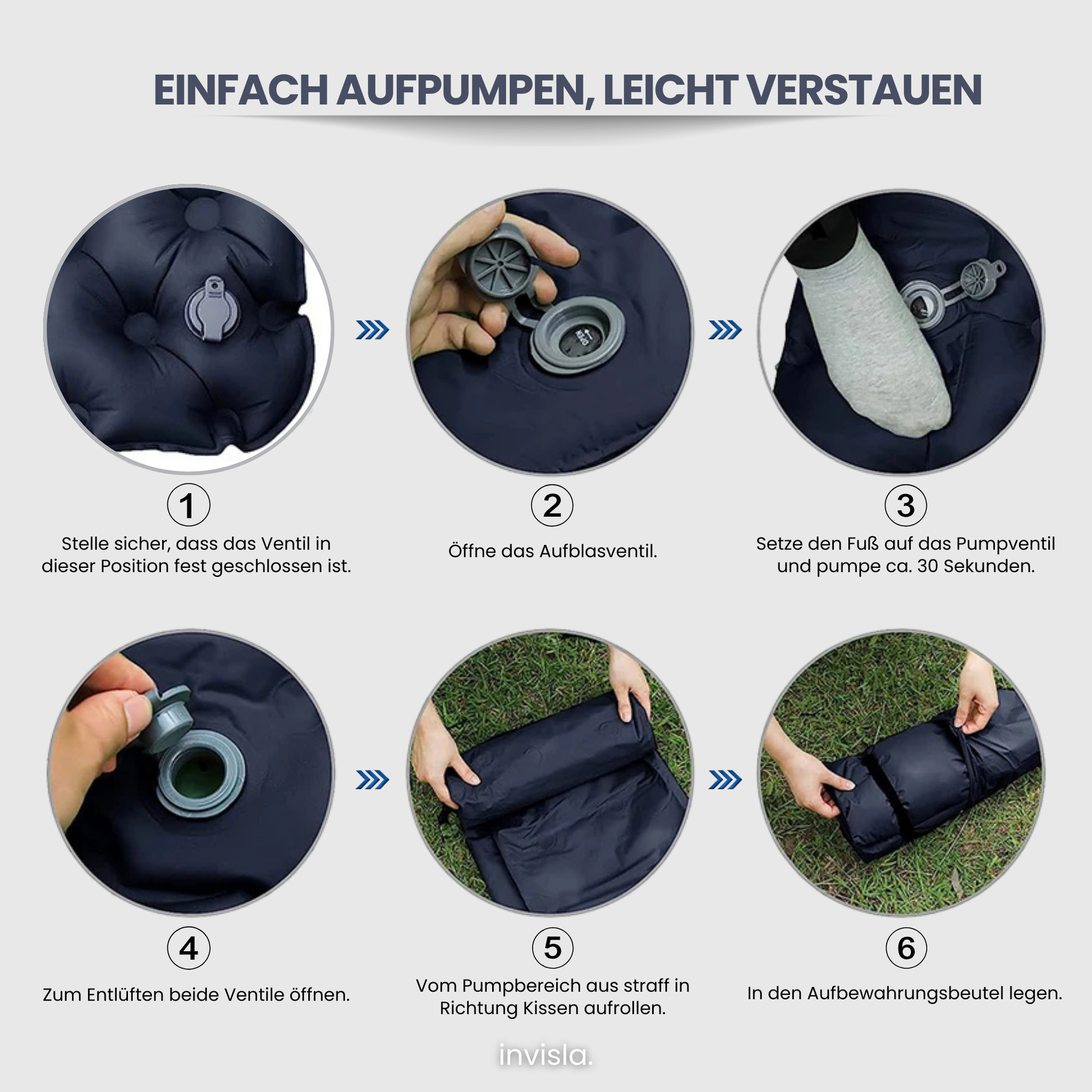 EINFACH AUFPUMPEN, LEICHT VERSTAUEN

1
Stelle sicher, dass das Ventil in dieser Position fest geschlossen ist.

2
Öffne das Aufblasventil.

3
Setze den Fuß auf das Pumpventil und pumpe ca. 30 Sekunden.

4
Zum Entlüften beide Ventile öffnen.

5
Vom Pumpbereich aus straff in Richtung Kissen aufrollen.

6
In den Aufbewahrungsbeutel legen.

invisla.