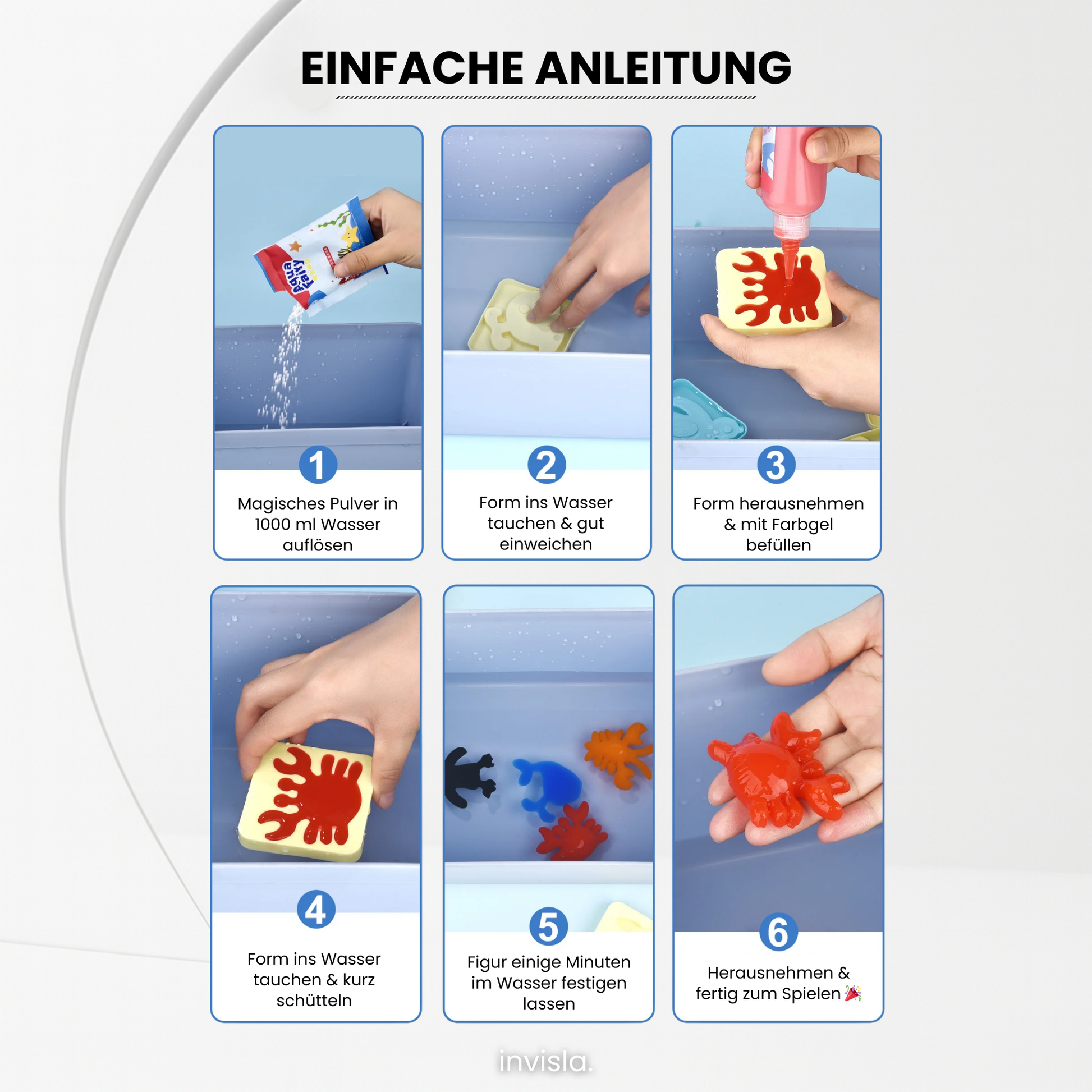 EINFACHE ANLEITUNG

Aqua Fairy

1
Magisches Pulver in 1000 ml Wasser auflösen

2
Form ins Wasser tauchen & gut einweichen

3
Form herausnehmen & mit Farbgel befüllen

4
Form ins Wasser tauchen & kurz schütteln

5
Figur einige Minuten im Wasser festigen lassen

6
Herausnehmen & fertig zum Spielen 🎉

invisla.